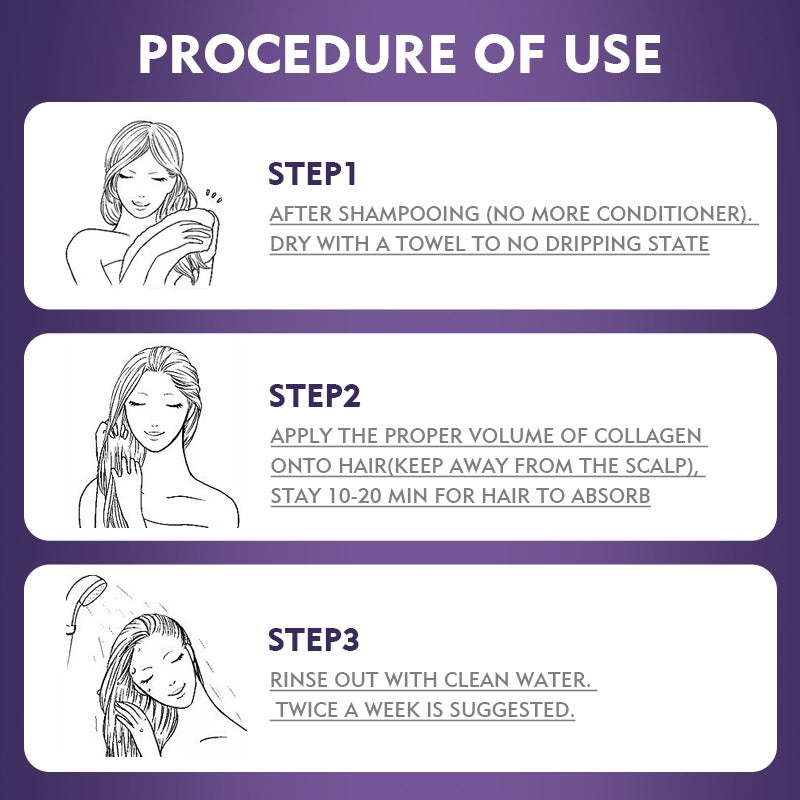 PROCEDURE OF USE

STEP1

AFTER SHAMPOOING (NO MORE CONDITIONER). DRY WITH A TOWEL TO NO DRIPPING STATE

STEP2

APPLY THE PROPER VOLUME OF COLLAGEN ONTO HAIR(KEEP AWAY FROM THE SCALP), STAY 10-20 MIN FOR HAIR TO ABSORB

STEP3

RINSE OUT WITH CLEAN WATER. TWICE A WEEK IS SUGGESTED.